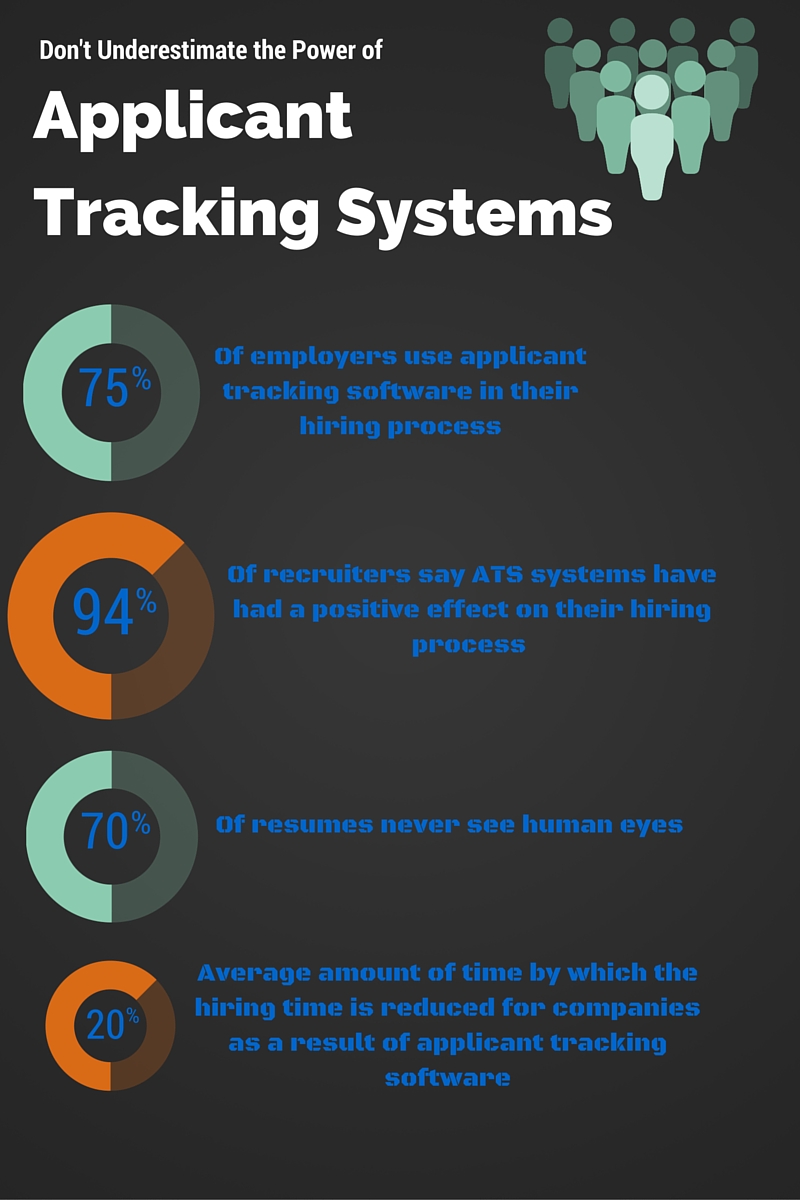 Don't Underestimate the Power of

Applicant Tracking Systems

75%

Of employers use applicant tracking software in their hiring process

94%

Of recruiters say ATS systems have had a positive effect on their hiring process

70%

Of resumes never see human eyes

20%

Average amount of time by which the hiring time is reduced for companies as a result of applicant tracking software